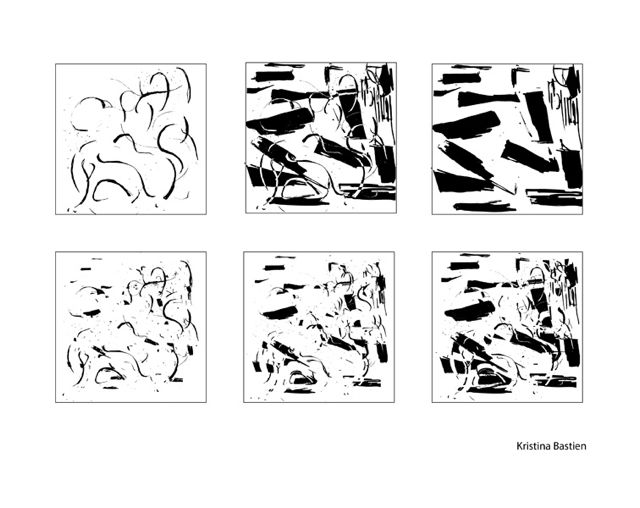 Kristina Bastien